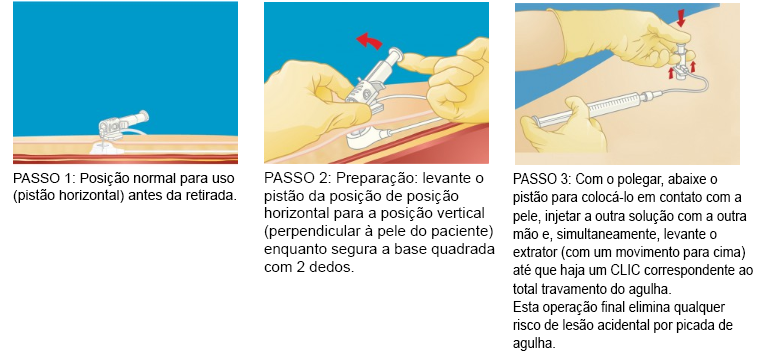 PASSO 1: Posição normal para uso (pistão horizontal) antes da retirada.

PASSO 2: Preparação: levante o pistão da posição de posição horizontal para a posição vertical (perpendicular à pele do paciente) enquanto segura a base quadrada com 2 dedos.

PASSO 3: Com o polegar, abaixe o pistão para colocá-lo em contato com a pele, injetar a outra solução com a outra mão e, simultaneamente, levante o extrator (com um movimento para cima) até que haja um CLIC correspondente ao total travamento do agulha.
Esta operação final elimina qualquer risco de lesão acidental por picada de agulha.